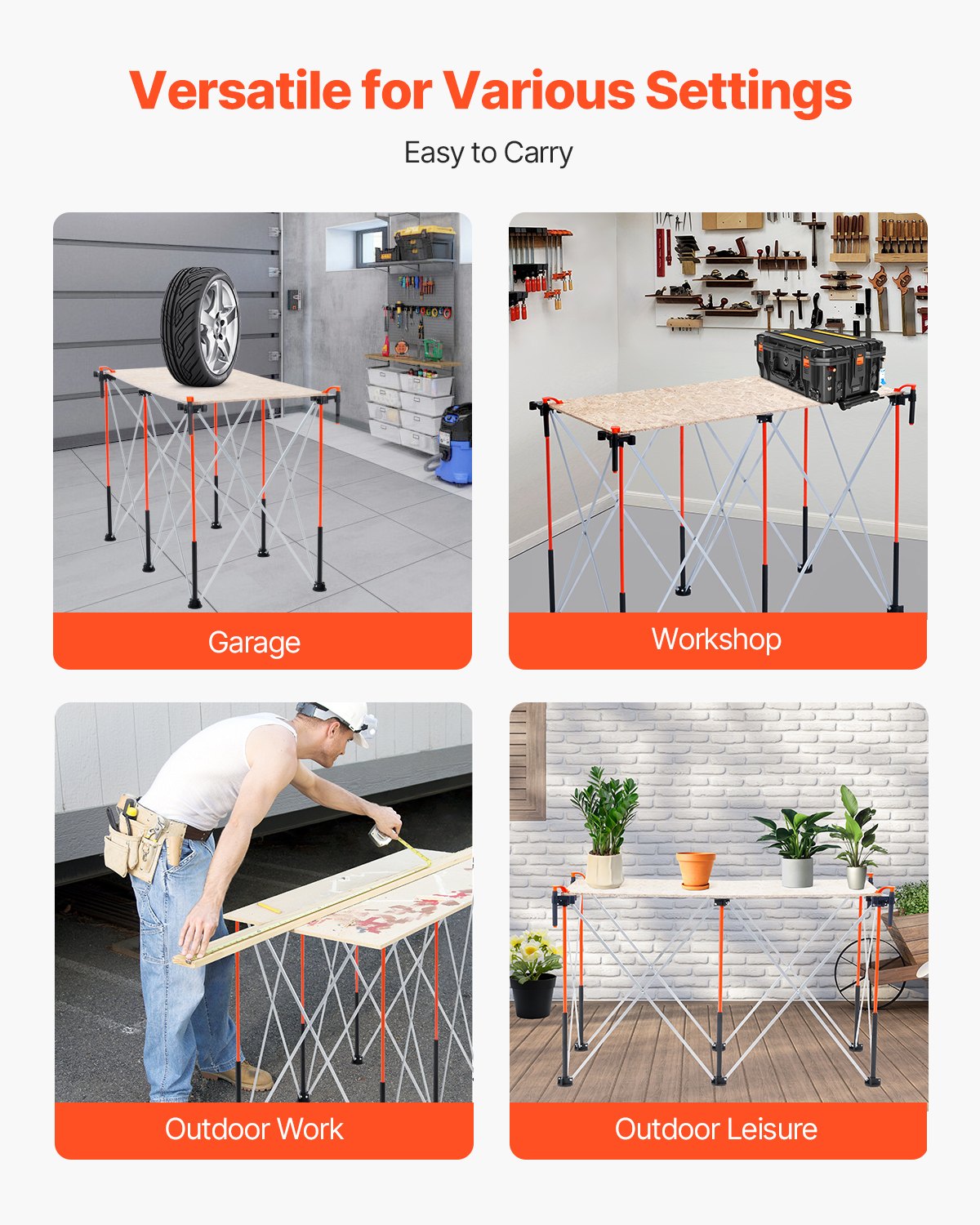 Versatile for Various Settings

Easy to Carry

Garage

Workshop

Outdoor Work

Outdoor Leisure