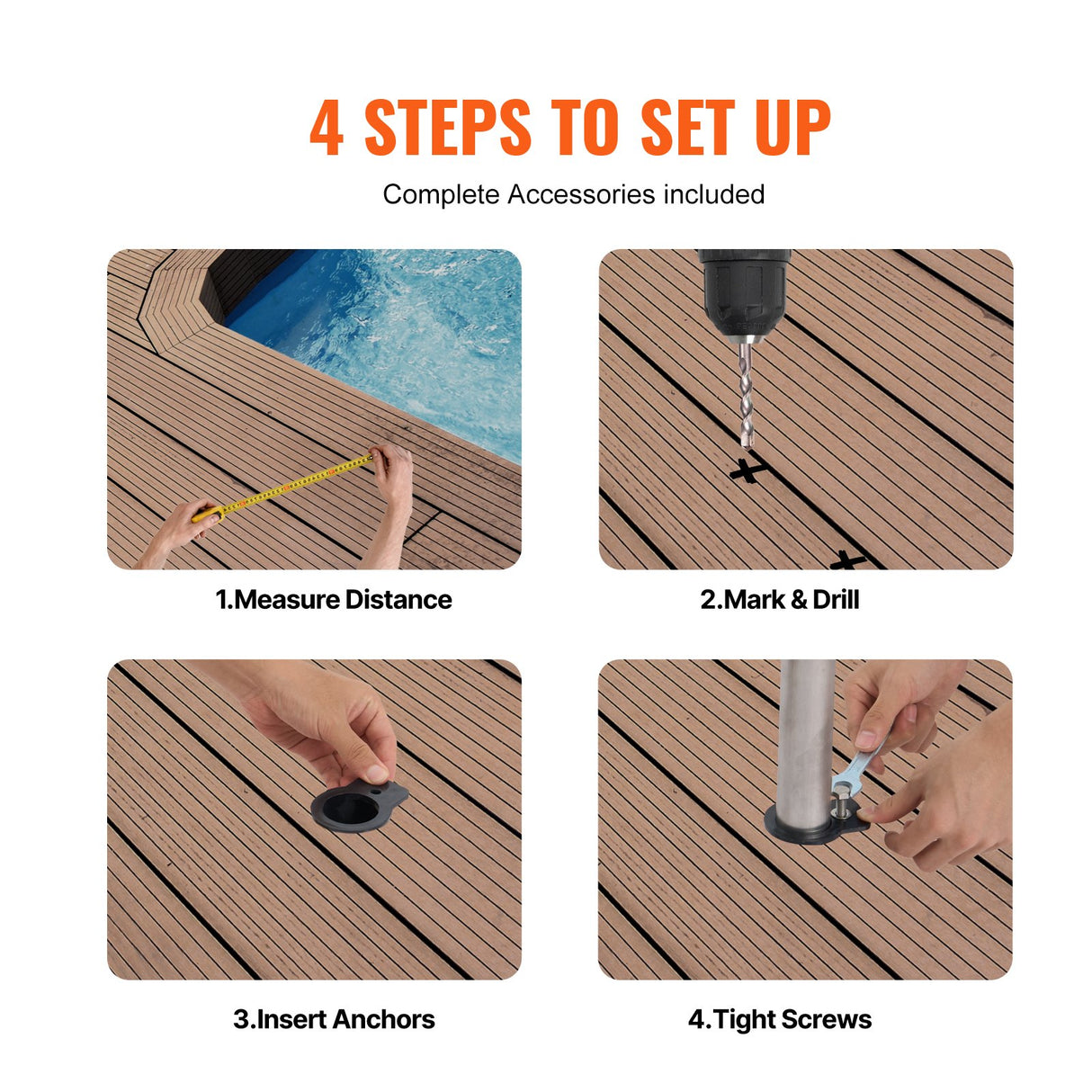 4 STEPS TO SET UP

Complete Accessories included

1.Measure Distance

2.Mark & Drill

3.Insert Anchors

4.Tight Screws