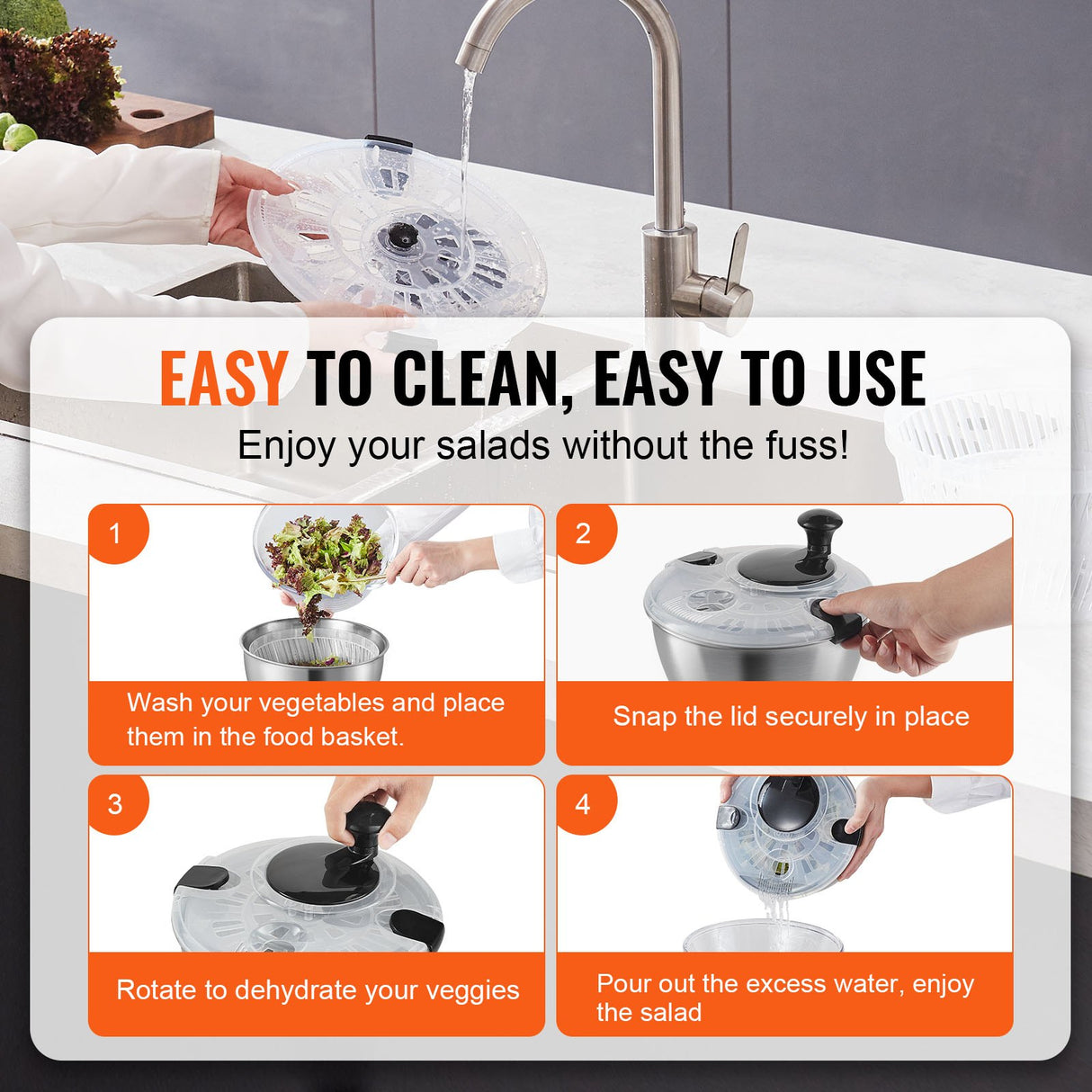 EASY TO CLEAN, EASY TO USE

Enjoy your salads without the fuss!

1

Wash your vegetables and place them in the food basket.

2

Snap the lid securely in place

3

Rotate to dehydrate your veggies

4

Pour out the excess water, enjoy the salad