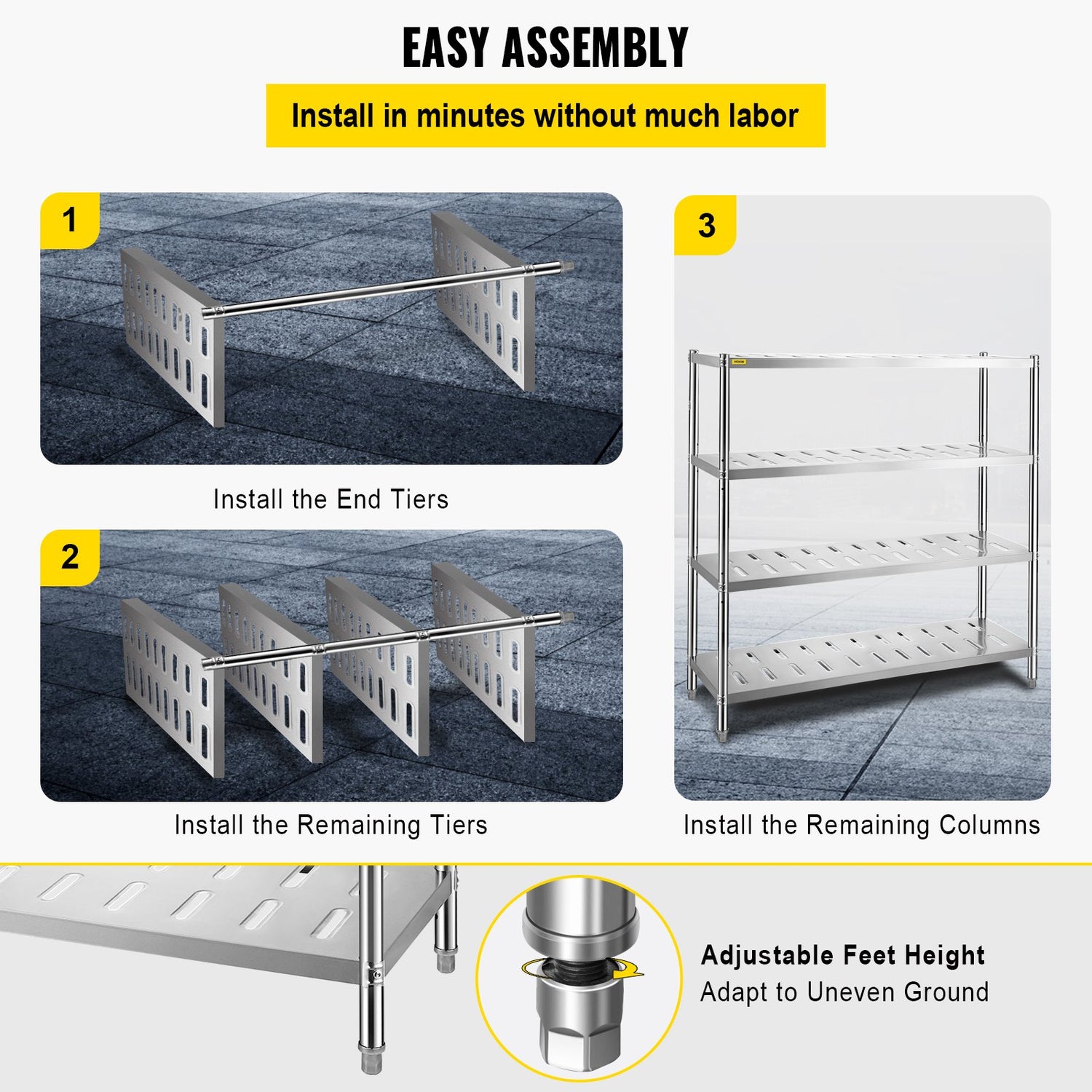 EASY ASSEMBLY

Install in minutes without much labor

1

Install the End Tiers

2

Install the Remaining Tiers

3

VEVOR

Install the Remaining Columns

Adjustable Feet Height
Adapt to Uneven Ground