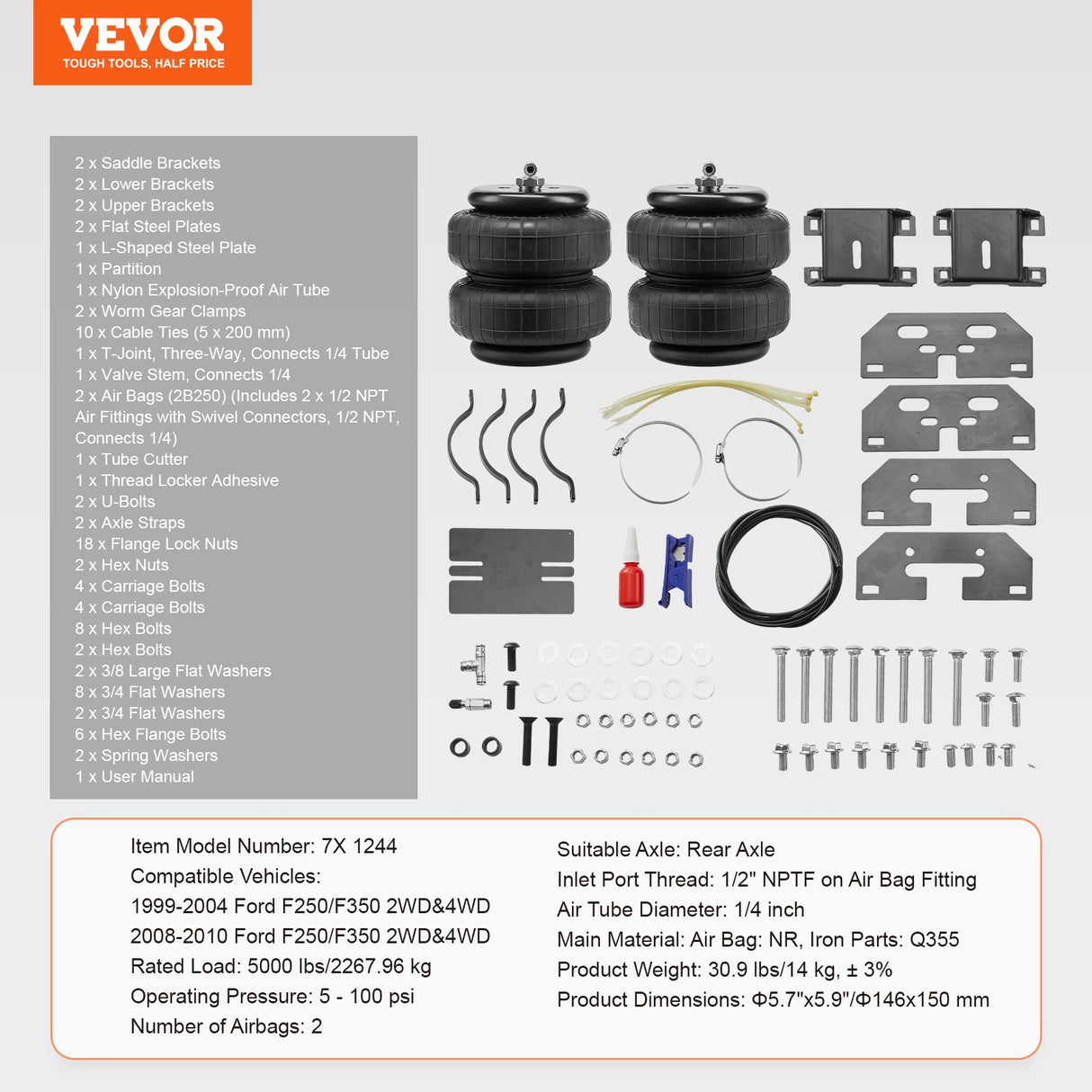 VEVOR
TOUGH TOOLS, HALF PRICE

2 x Saddle Brackets
2 x Lower Brackets
2 x Upper Brackets
2 x Flat Steel Plates
1 x L-Shaped Steel Plate
1 x Partition
1 x Nylon Explosion-Proof Air Tube
2 x Worm Gear Clamps
10 x Cable Ties (5 x 200 mm)
1 x T-Joint, Three-Way, Connects 1/4 Tube
1 x Valve Stem, Connects 1/4
2 x Air Bags (2B250) (Includes 2 x 1/2 NPT Air Fittings with Swivel Connectors, 1/2 NPT, Connects 1/4)
1 x Tube Cutter
1 x Thread Locker Adhesive
2 x U-Bolts
2 x Axle Straps
18 x Flange Lock Nuts
2 x Hex Nuts
4 x Carriage Bolts
4 x Carriage Bolts
8 x Hex Bolts
2 x Hex Bolts
2 x 3/8 Large Flat Washers
8 x 3/4 Flat Washers
2 x 3/4 Flat Washers
6 x Hex Flange Bolts
2 x Spring Washers
1 x User Manual

Item Model Number: 7X 1244
Compatible Vehicles:
1999-2004 Ford F250/F350 2WD&4WD
2008-2010 Ford F250/F350 2WD&4WD
Rated Load: 5000 lbs/2267.96 kg
Operating Pressure: 5 - 100 psi
Number of Airbags: 2

Suitable Axle: Rear Axle
Inlet Port Thread: 1/2" NPTF on Air Bag Fitting
Air Tube Diameter: 1/4 inch
Main Material: Air Bag: NR, Iron Parts: Q355
Product Weight: 30.9 lbs/14 kg, ± 3%
Product Dimensions: Φ5.7"x5.9"/Φ146x150 mm