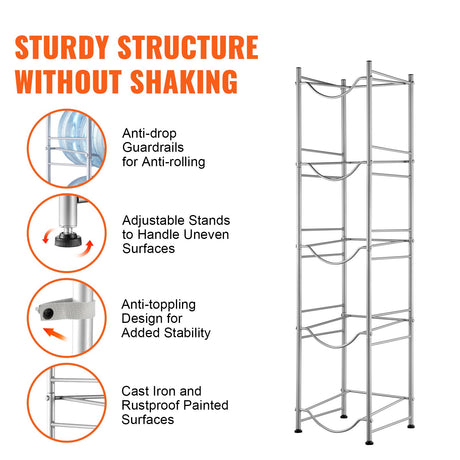 STURDY STRUCTURE WITHOUT SHAKING

Anti-drop Guardrails for Anti-rolling

Adjustable Stands to Handle Uneven Surfaces

Anti-toppling Design for Added Stability

Cast Iron and Rustproof Painted Surfaces