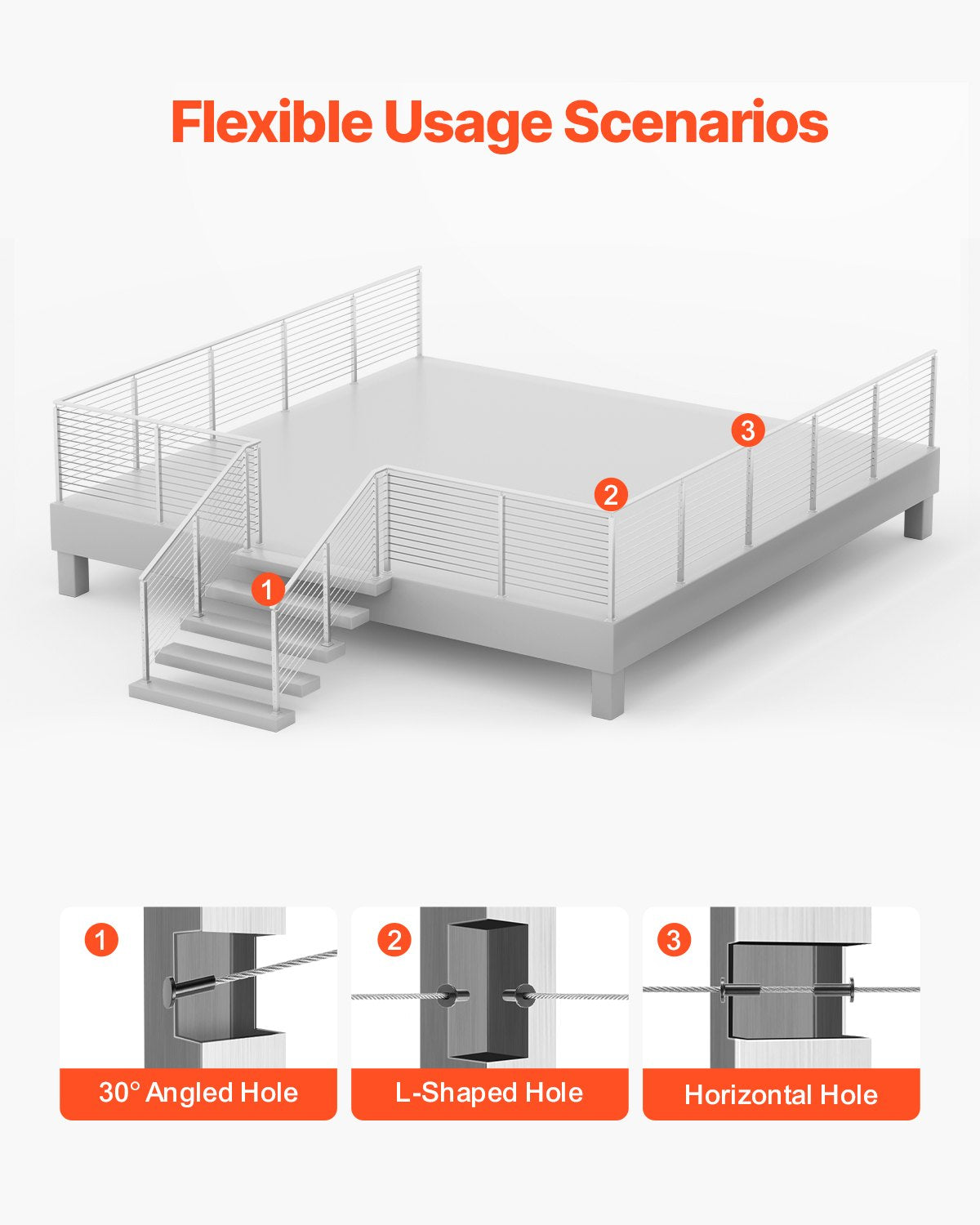 Flexible Usage Scenarios

3

2

1

1

30° Angled Hole

2

L-Shaped Hole

3

Horizontal Hole