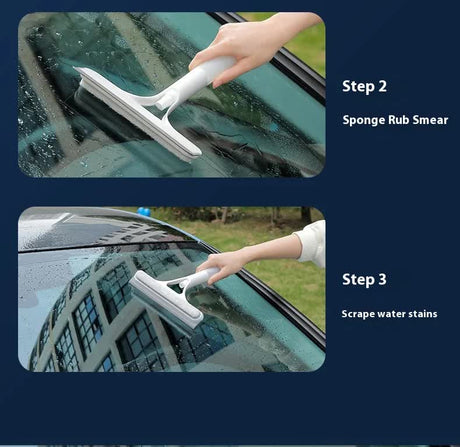 Step 2

Sponge Rub Smear

Step 3

Scrape water stains