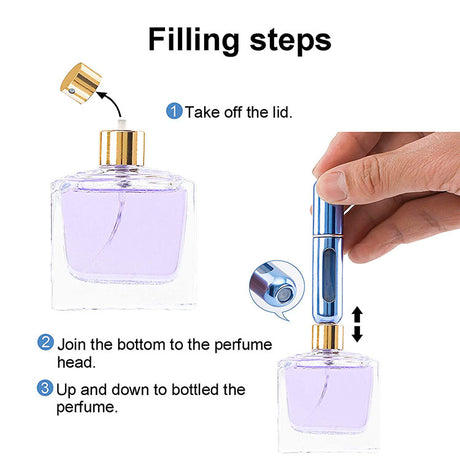 Filling steps

1 Take off the lid.

2 Join the bottom to the perfume head.

3 Up and down to bottled the perfume.