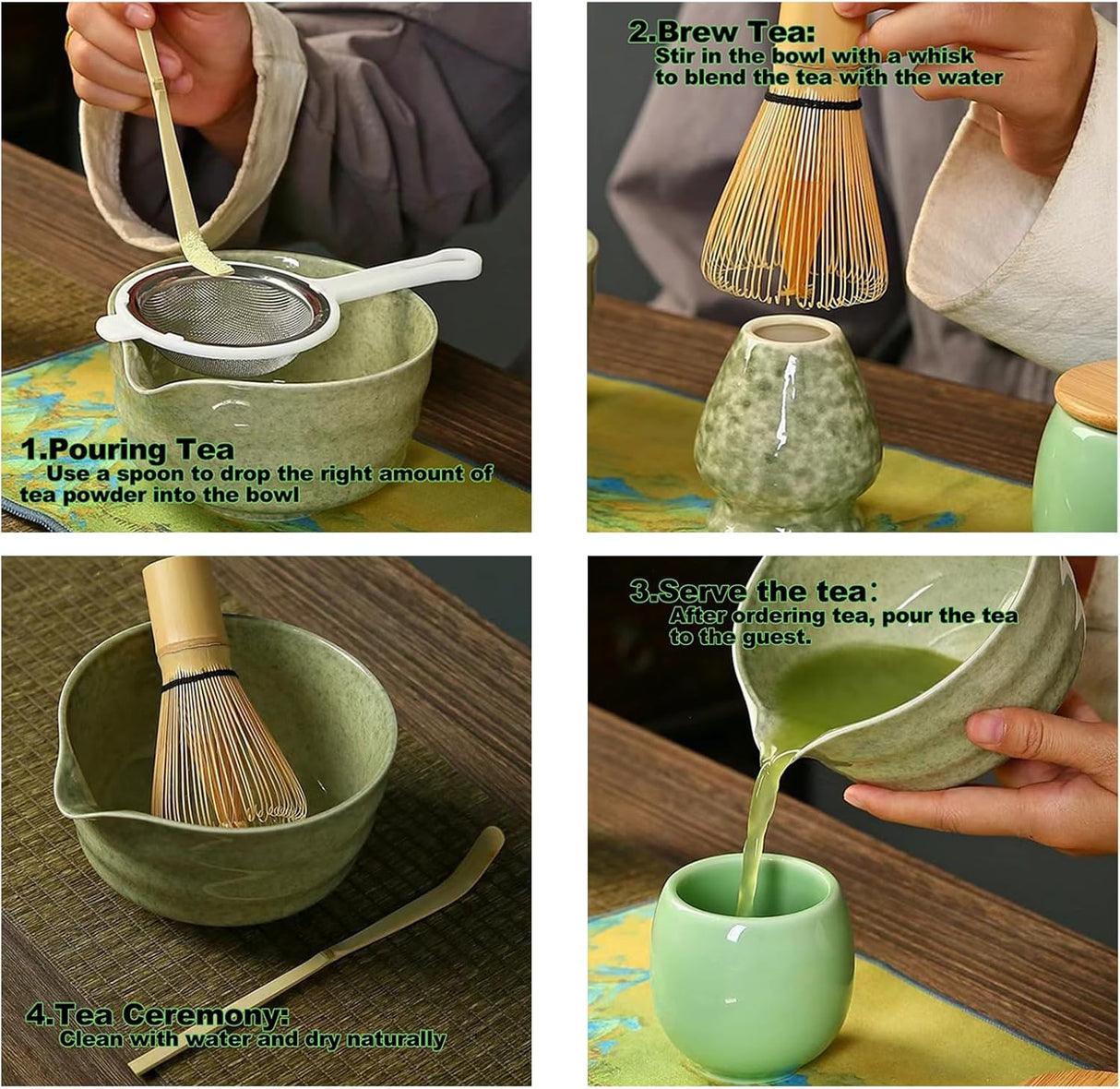 1.Pouring Tea
Use a spoon to drop the right amount of tea powder into the bowl

2.Brew Tea:
Stir in the bowl with a whisk to blend the tea with the water

4.Tea Ceremony:
Clean with water and dry naturally

3.Serve the tea:
After ordering tea, pour the tea to the guest.