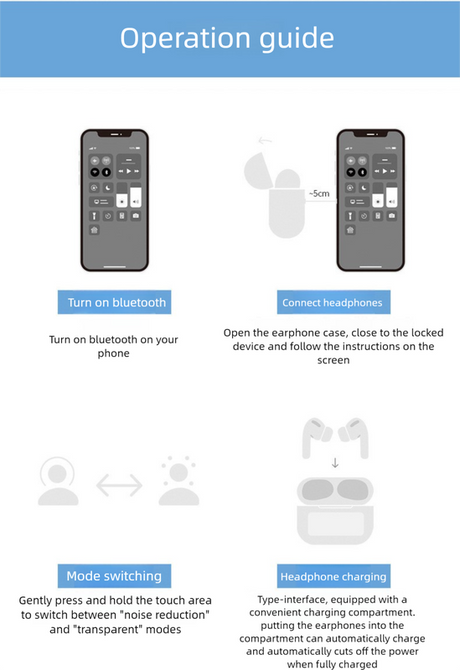 Operation guide

~5cm

Turn on bluetooth

Turn on bluetooth on your phone

Connect headphones

Open the earphone case, close to the locked device and follow the instructions on the screen

Mode switching

Gently press and hold the touch area to switch between "noise reduction" and "transparent" modes

Headphone charging

Type-interface, equipped with a convenient charging compartment. putting the earphones into the compartment can automatically charge and automatically cuts off the power when fully charged