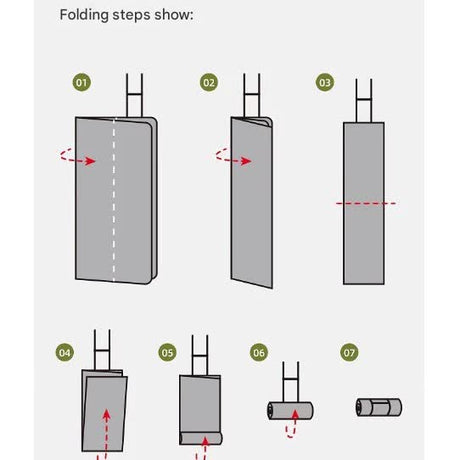 Folding steps show:

01

02

03

04

05

06

07