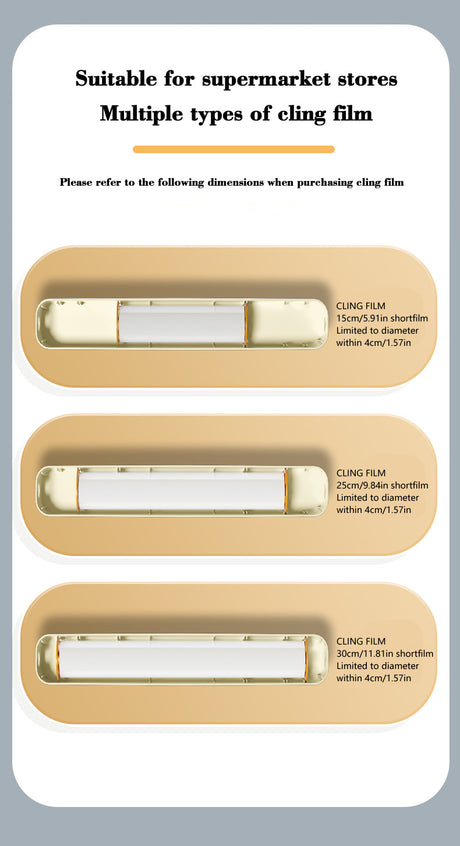 Suitable for supermarket stores
Multiple types of cling film

Please refer to the following dimensions when purchasing cling film

CLING FILM
15cm/5.91in shortfilm
Limited to diameter within 4cm/1.57in

CLING FILM
25cm/9.84in shortfilm
Limited to diameter within 4cm/1.57in

CLING FILM
30cm/11.81in shortfilm
Limited to diameter within 4cm/1.57in