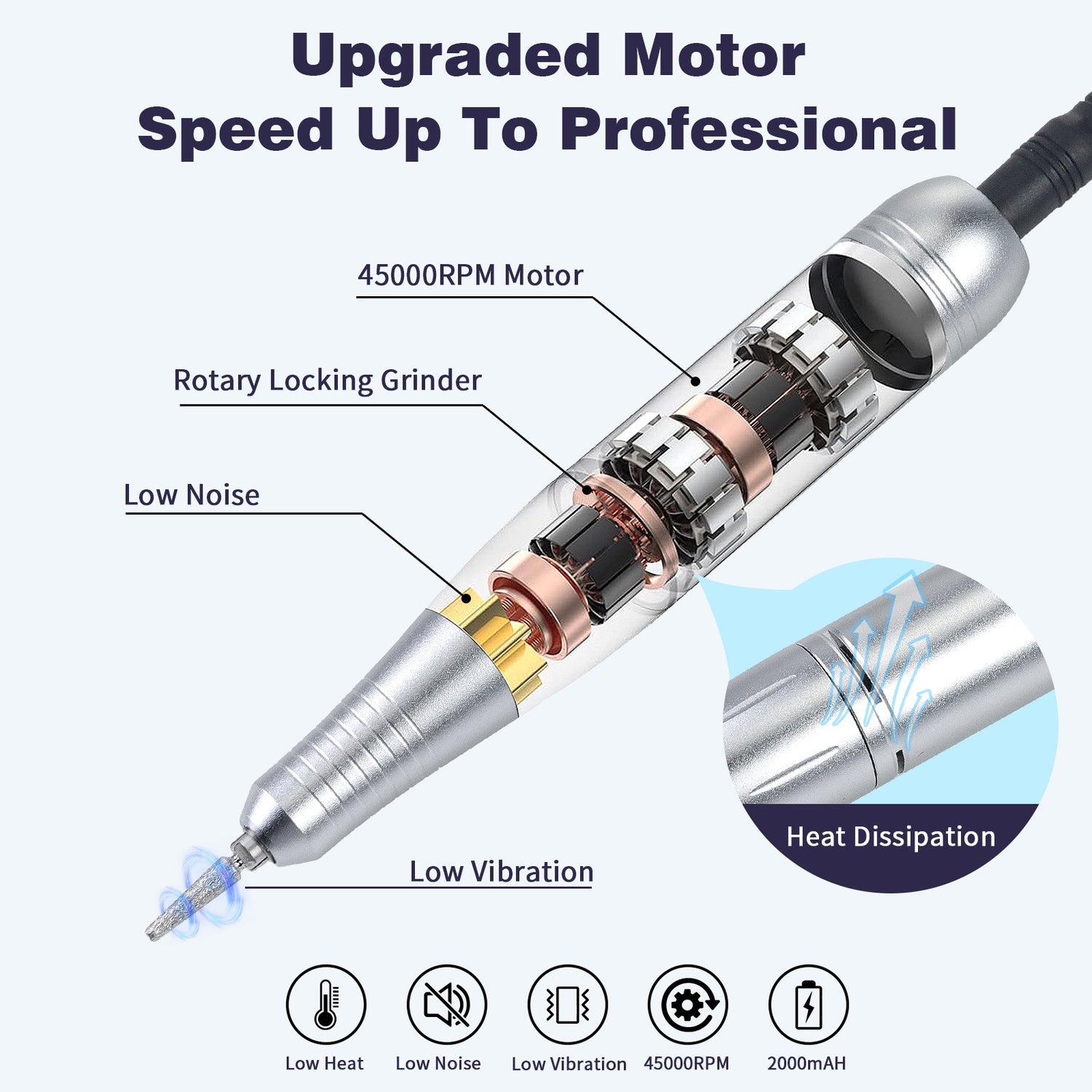 Upgraded Motor
Speed Up To Professional

45000RPM Motor

Rotary Locking Grinder

Low Noise

Heat Dissipation

Low Vibration

Low Heat

Low Noise

Low Vibration

45000RPM

2000mAH