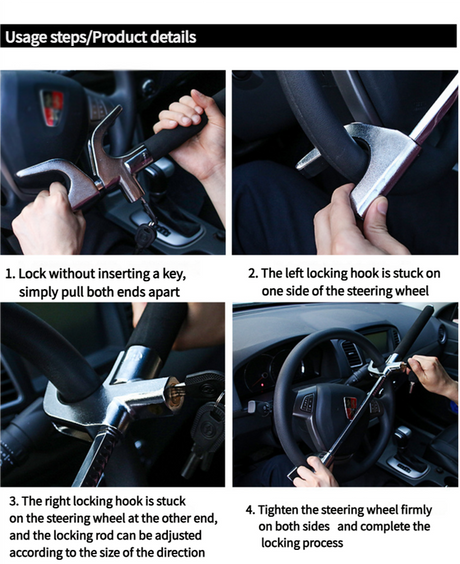 Usage steps/Product details

1. Lock without inserting a key, simply pull both ends apart

2. The left locking hook is stuck on one side of the steering wheel

3. The right locking hook is stuck on the steering wheel at the other end, and the locking rod can be adjusted according to the size of the direction

4. Tighten the steering wheel firmly on both sides and complete the locking process