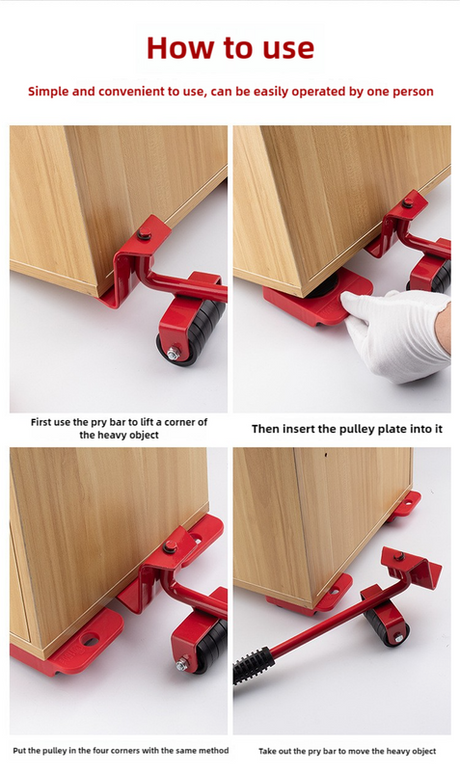 How to use

Simple and convenient to use, can be easily operated by one person

First use the pry bar to lift a corner of the heavy object

Then insert the pulley plate into it

Put the pulley in the four corners with the same method

Take out the pry bar to move the heavy object