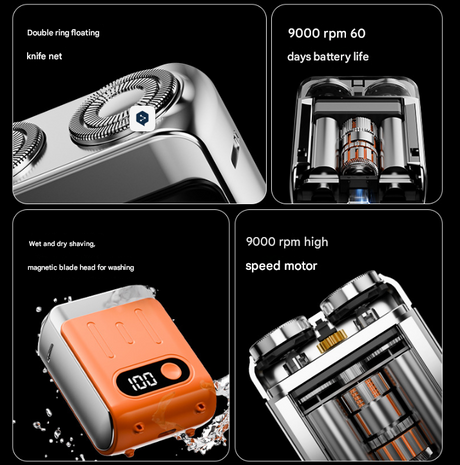 Double ring floating

knife net

9000 rpm 60

days battery life

Wet and dry shaving,

magnetic blade head for washing

100

9000 rpm high

speed motor