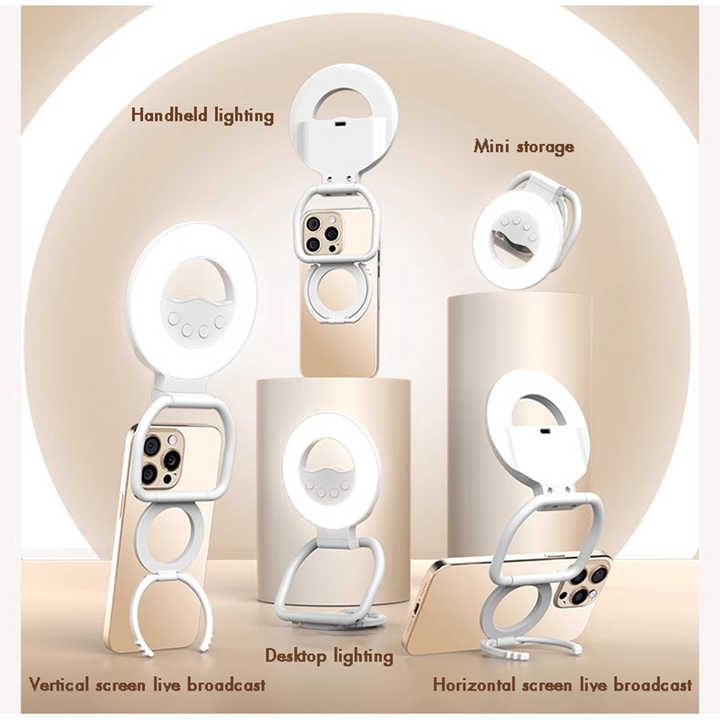 Handheld lighting

Mini storage

Desktop lighting

Vertical screen live broadcast

Horizontal screen live broadcast