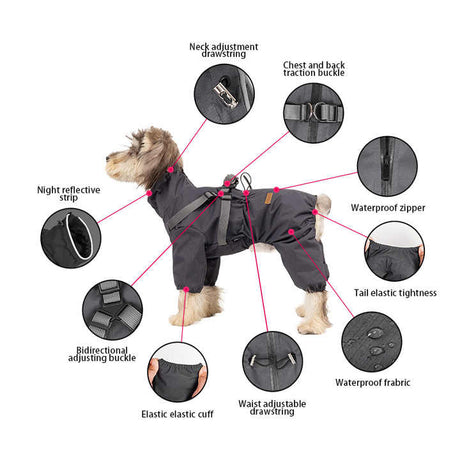 Neck adjustment drawstring

Chest and back traction buckle

Night reflective strip

Waterproof zipper

Tail elastic tightness

Bidirectional adjusting buckle

Waterproof frabric

Elastic elastic cuff

Waist adjustable drawstring