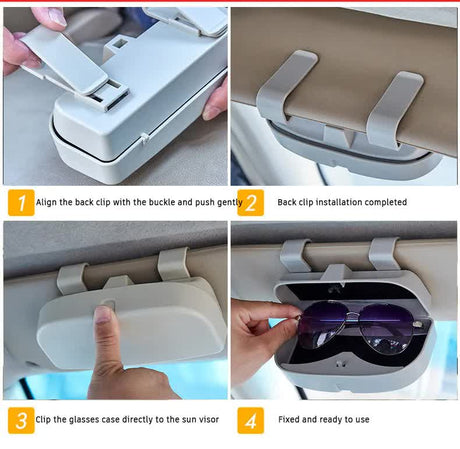 1 Align the back clip with the buckle and push gently

2 Back clip installation completed

3 Clip the glasses case directly to the sun visor

4 Fixed and ready to use