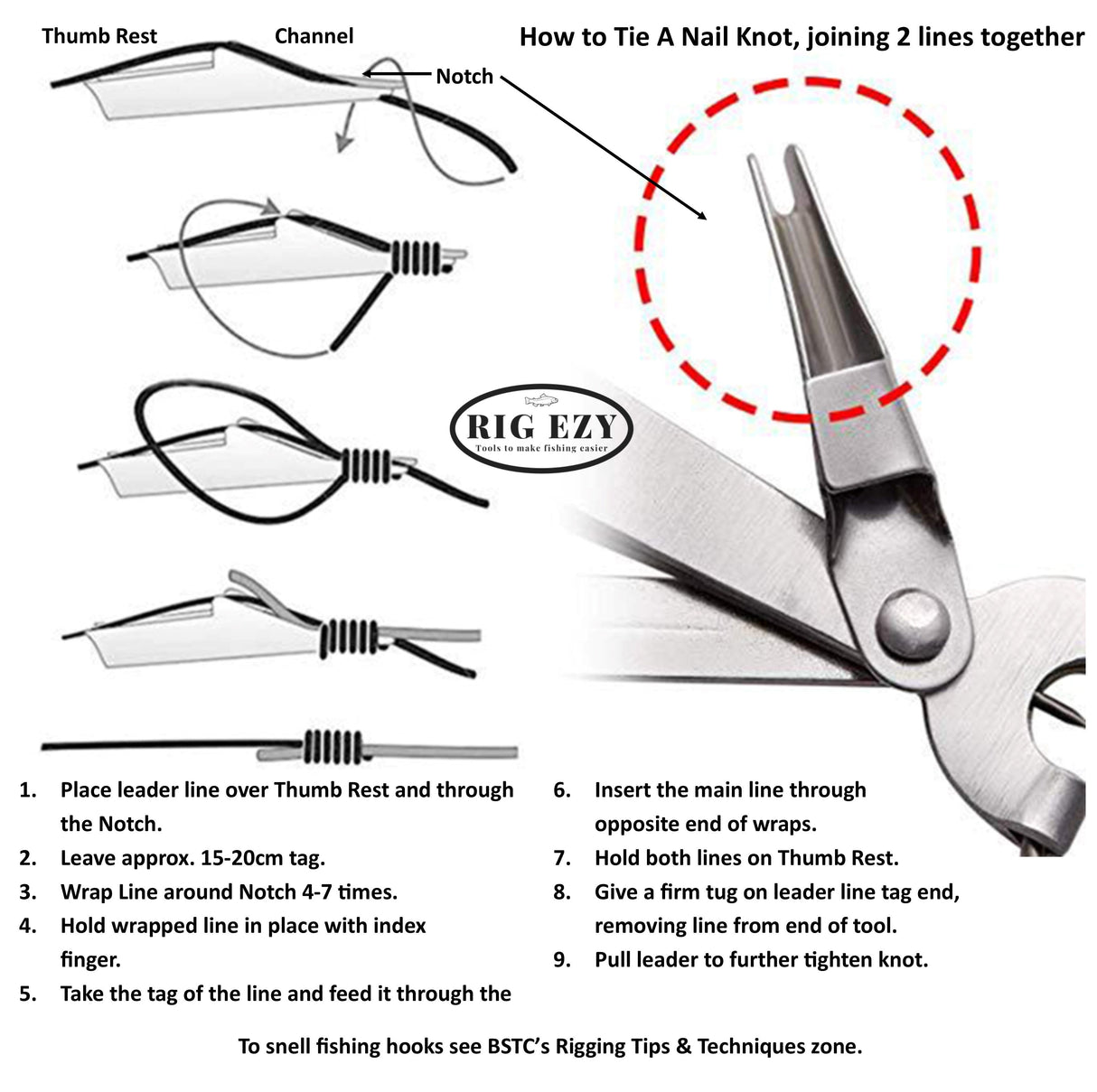 Thumb Rest

Channel

How to Tie A Nail Knot, joining 2 lines together

Notch

RIG EZY
Tools to make fishing easier

1. Place leader line over Thumb Rest and through the Notch.
2. Leave approx. 15-20cm tag.
3. Wrap Line around Notch 4-7 times.
4. Hold wrapped line in place with index finger.
5. Take the tag of the line and feed it through the

6. Insert the main line through opposite end of wraps.
7. Hold both lines on Thumb Rest.
8. Give a firm tug on leader line tag end, removing line from end of tool.
9. Pull leader to further tighten knot.

To snell fishing hooks see BSTC's Rigging Tips & Techniques zone.