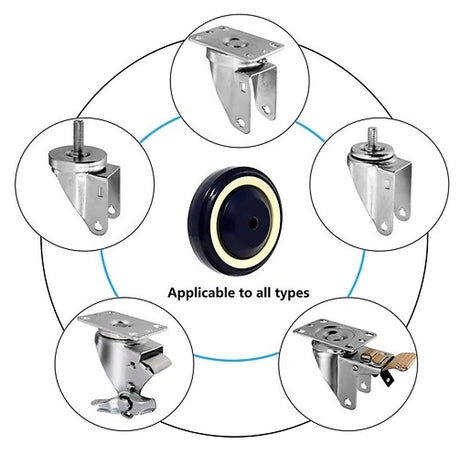 Applicable to all types