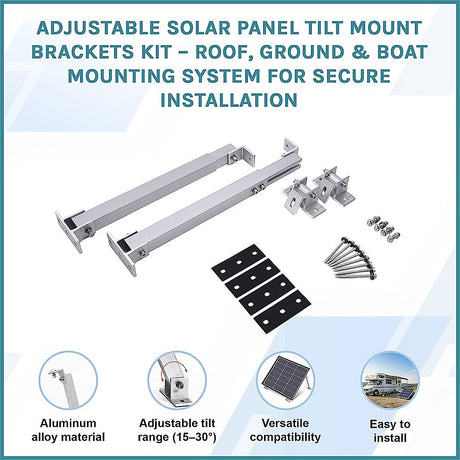 ADJUSTABLE SOLAR PANEL TILT MOUNT BRACKETS KIT – ROOF, GROUND & BOAT MOUNTING SYSTEM FOR SECURE INSTALLATION

Aluminum alloy material

Adjustable tilt range (15–30°)

Versatile compatibility

Easy to install