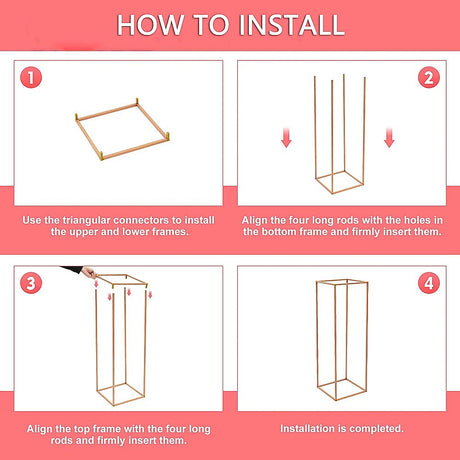 HOW TO INSTALL

1

Use the triangular connectors to install the upper and lower frames.

2

Align the four long rods with the holes in the bottom frame and firmly insert them.

3

Align the top frame with the four long rods and firmly insert them.

4

Installation is completed.