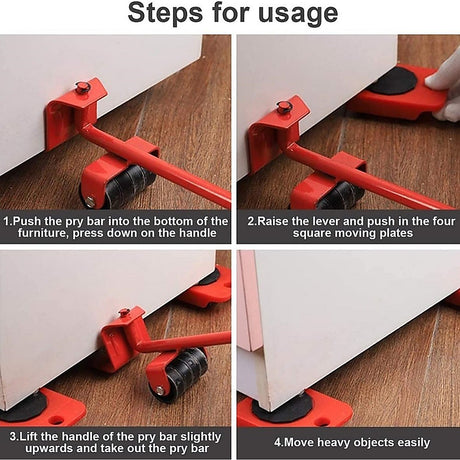 Steps for usage

1.Push the pry bar into the bottom of the furniture, press down on the handle

2.Raise the lever and push in the four square moving plates

3.Lift the handle of the pry bar slightly upwards and take out the pry bar

4.Move heavy objects easily