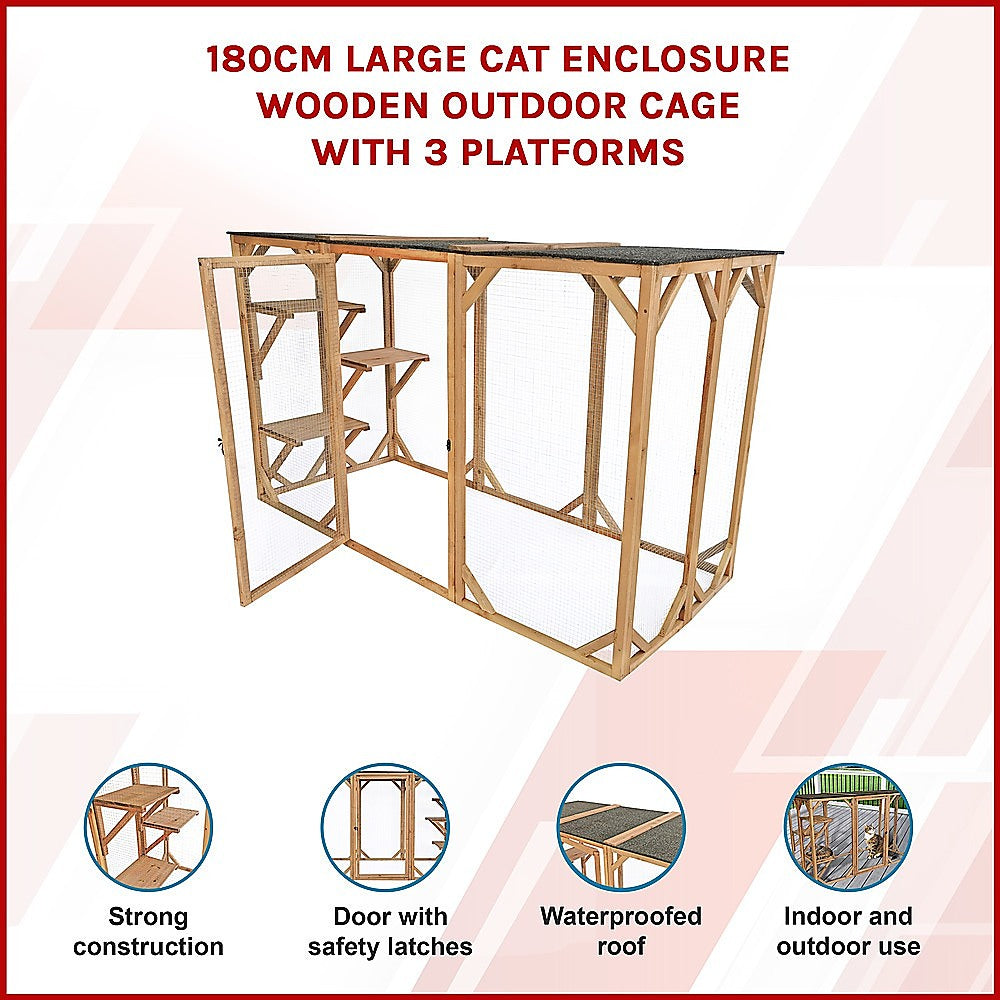 180CM LARGE CAT ENCLOSURE WOODEN OUTDOOR CAGE WITH 3 PLATFORMS

Strong construction

Door with safety latches

Waterproofed roof

Indoor and outdoor use