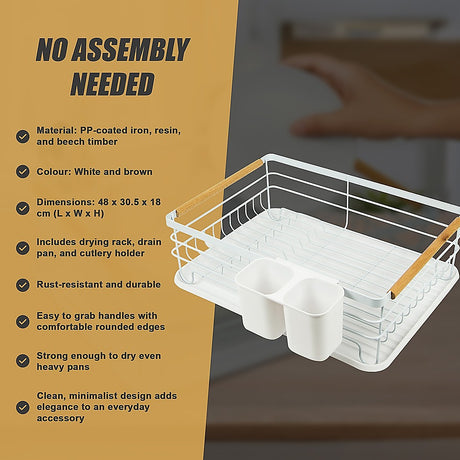 NO ASSEMBLY NEEDED

Material: PP-coated iron, resin, and beech timber

Colour: White and brown

Dimensions: 48 x 30.5 x 18 cm (L x W x H)

Includes drying rack, drain pan, and cutlery holder

Rust-resistant and durable

Easy to grab handles with comfortable rounded edges

Strong enough to dry even heavy pans

Clean, minimalist design adds elegance to an everyday accessory