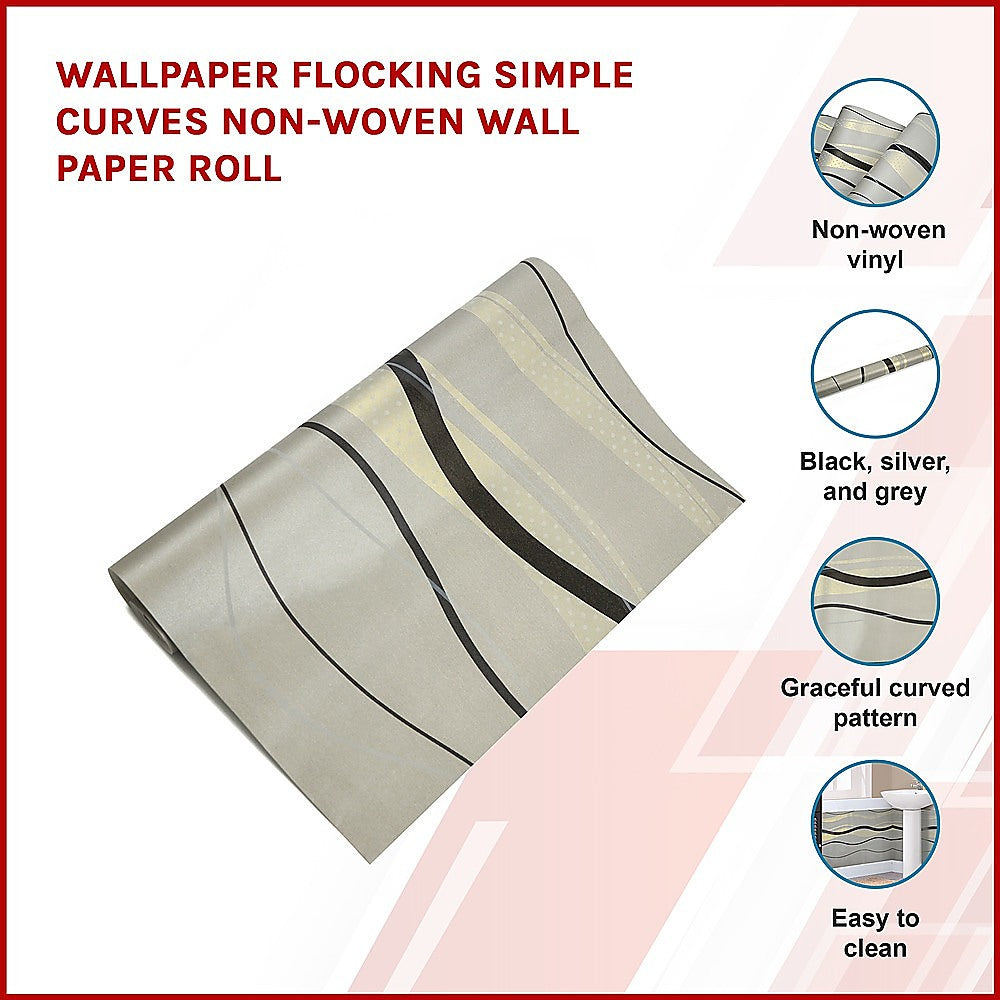 WALLPAPER FLOCKING SIMPLE CURVES NON-WOVEN WALL PAPER ROLL

Non-woven vinyl

Black, silver, and grey

Graceful curved pattern

Easy to clean