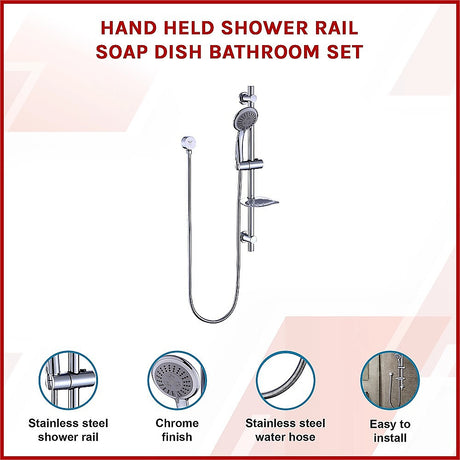 HAND HELD SHOWER RAIL SOAP DISH BATHROOM SET

Stainless steel shower rail

Chrome finish

Stainless steel water hose

Easy to install