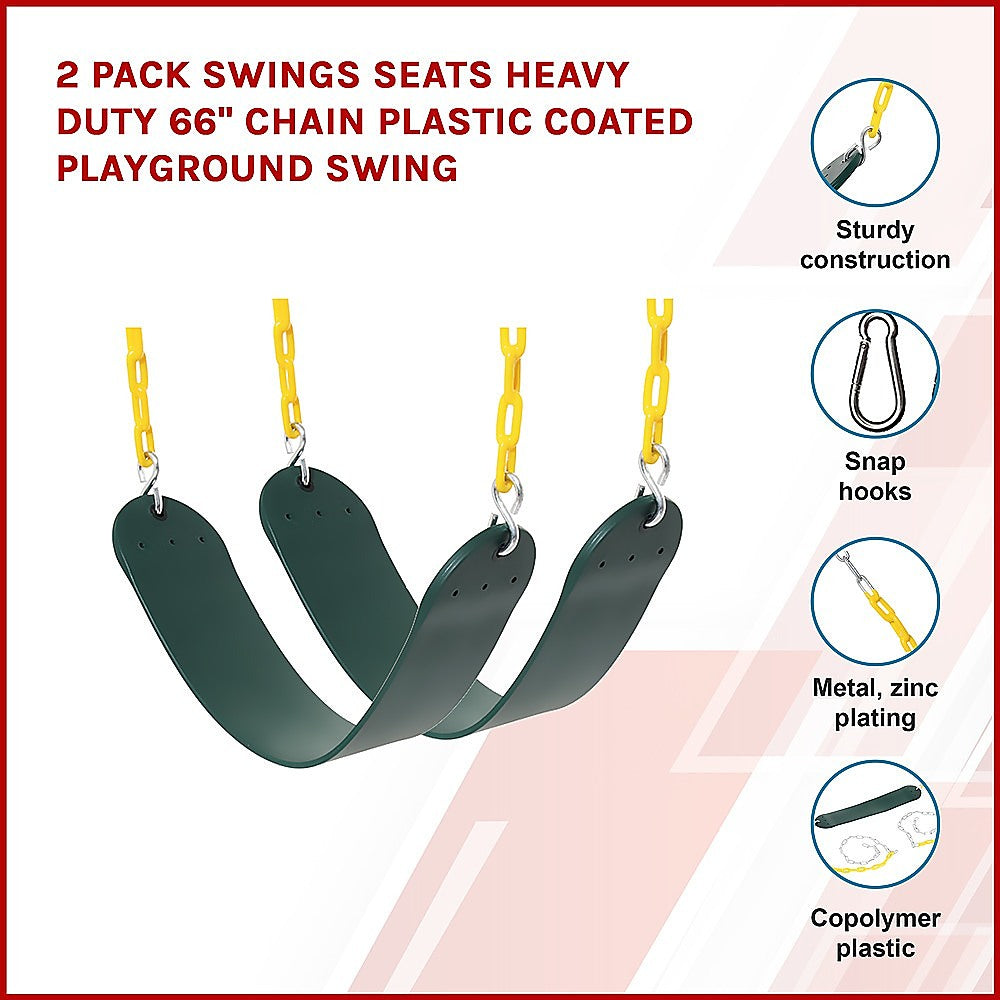 2 PACK SWINGS SEATS HEAVY DUTY 66" CHAIN PLASTIC COATED PLAYGROUND SWING

Sturdy construction

Snap hooks

Metal, zinc plating

Copolymer plastic