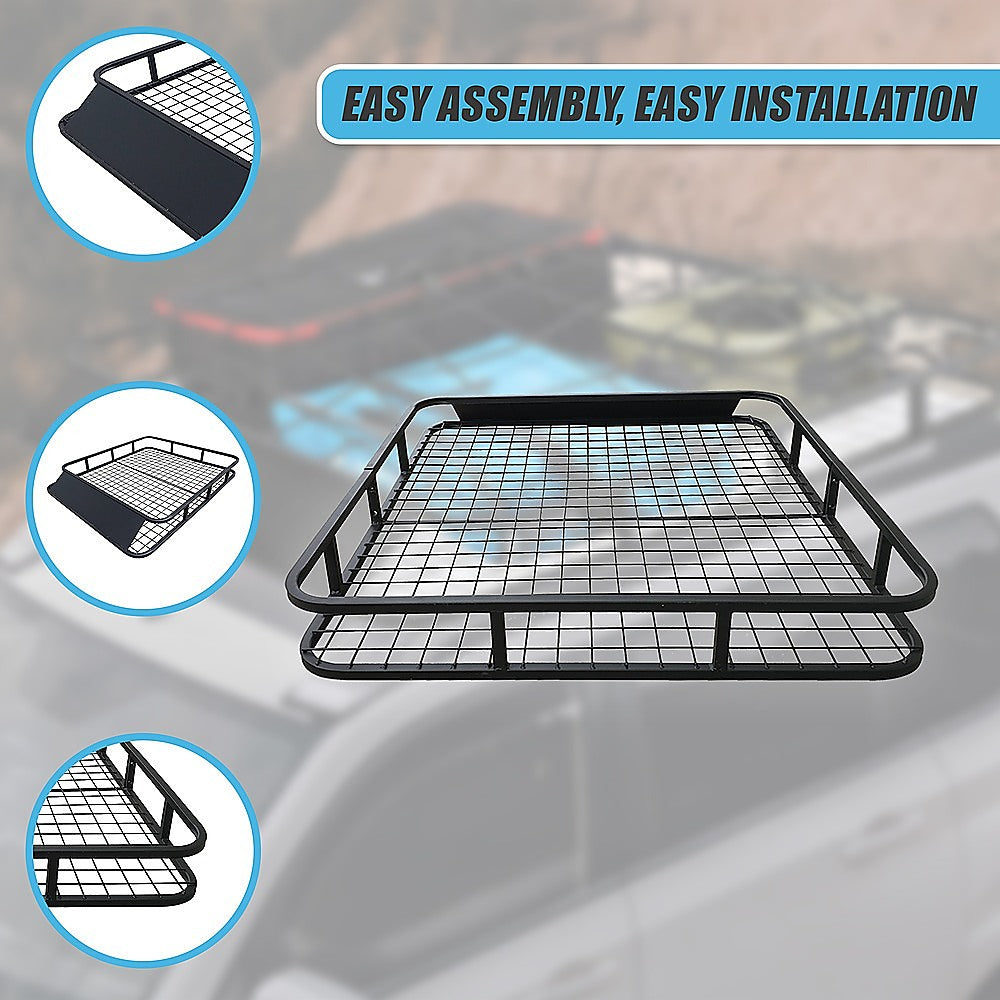 EASY ASSEMBLY, EASY INSTALLATION