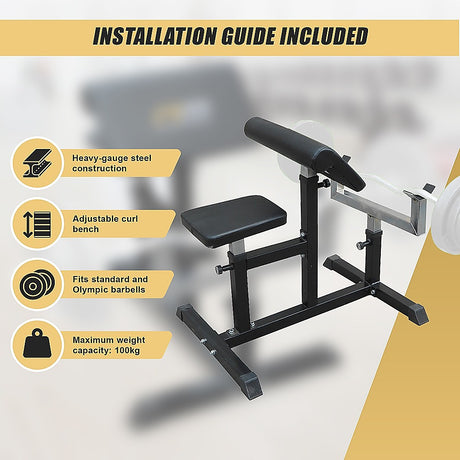 INSTALLATION GUIDE INCLUDED

Heavy-gauge steel construction

Adjustable curl bench

Fits standard and Olympic barbells

Maximum weight capacity: 100kg