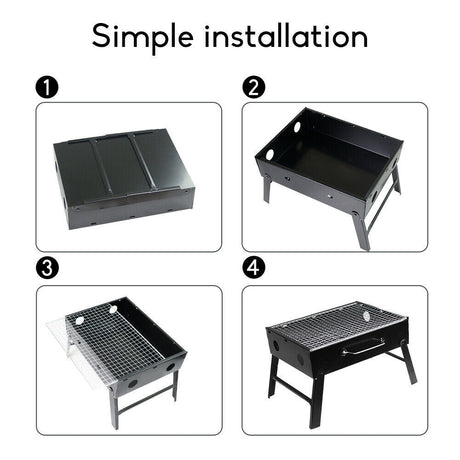 Simple installation

1

2

3

4