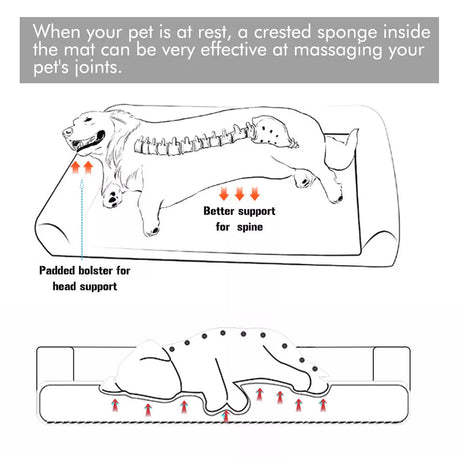 When your pet is at rest, a crested sponge inside the mat can be very effective at massaging your pet's joints.

Better support for spine

Padded bolster for head support