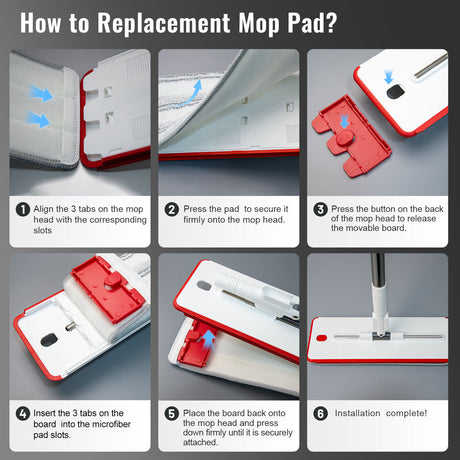 How to Replacement Mop Pad?

1 Align the 3 tabs on the mop head with the corresponding slots

2 Press the pad to secure it firmly onto the mop head.

3 Press the button on the back of the mop head to release the movable board.

4 Insert the 3 tabs on the board into the microfiber pad slots.

5 Place the board back onto the mop head and press down firmly until it is securely attached.

6 Installation complete!