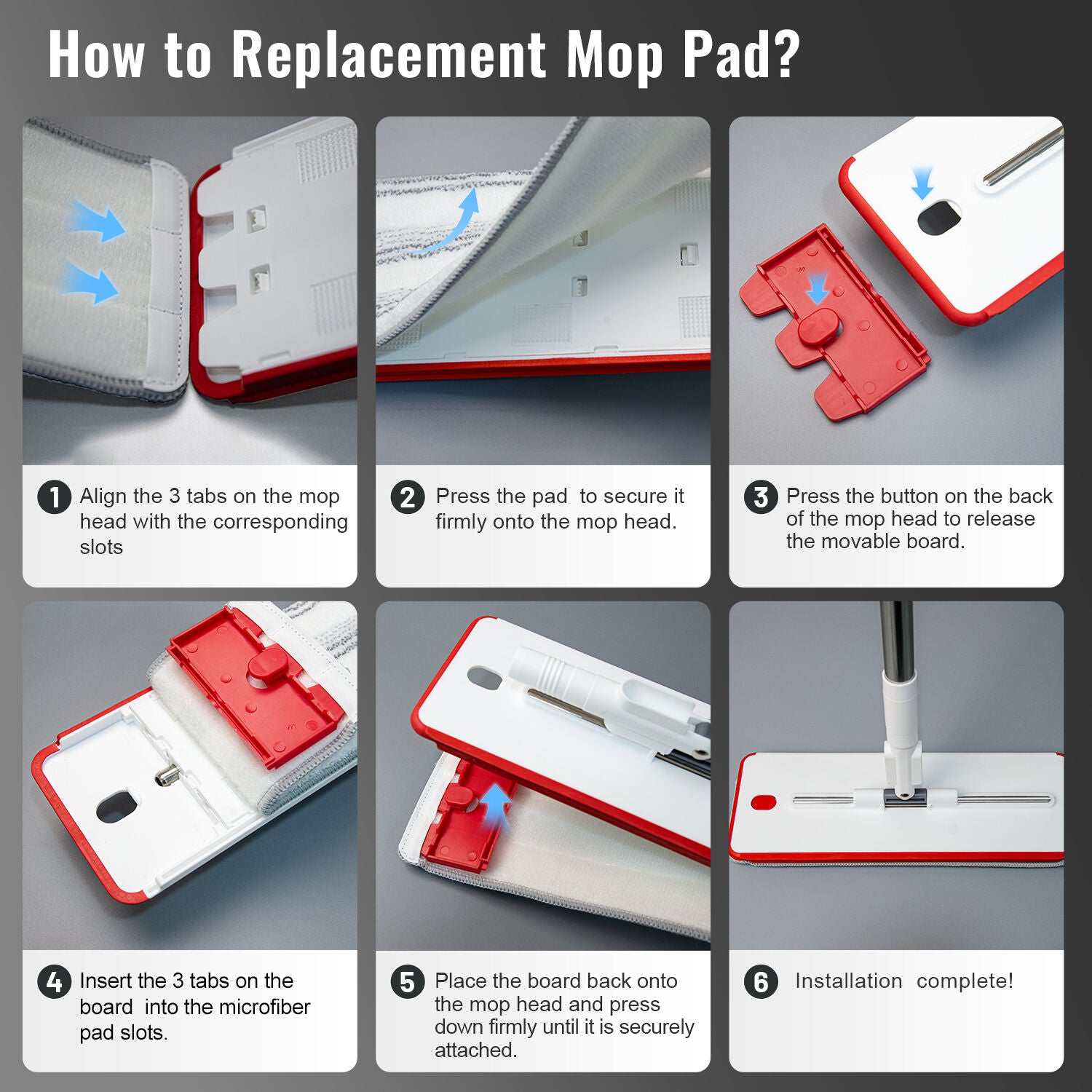 How to Replacement Mop Pad?

1 Align the 3 tabs on the mop head with the corresponding slots

2 Press the pad to secure it firmly onto the mop head.

3 Press the button on the back of the mop head to release the movable board.

4 Insert the 3 tabs on the board into the microfiber pad slots.

5 Place the board back onto the mop head and press down firmly until it is securely attached.

6 Installation complete!