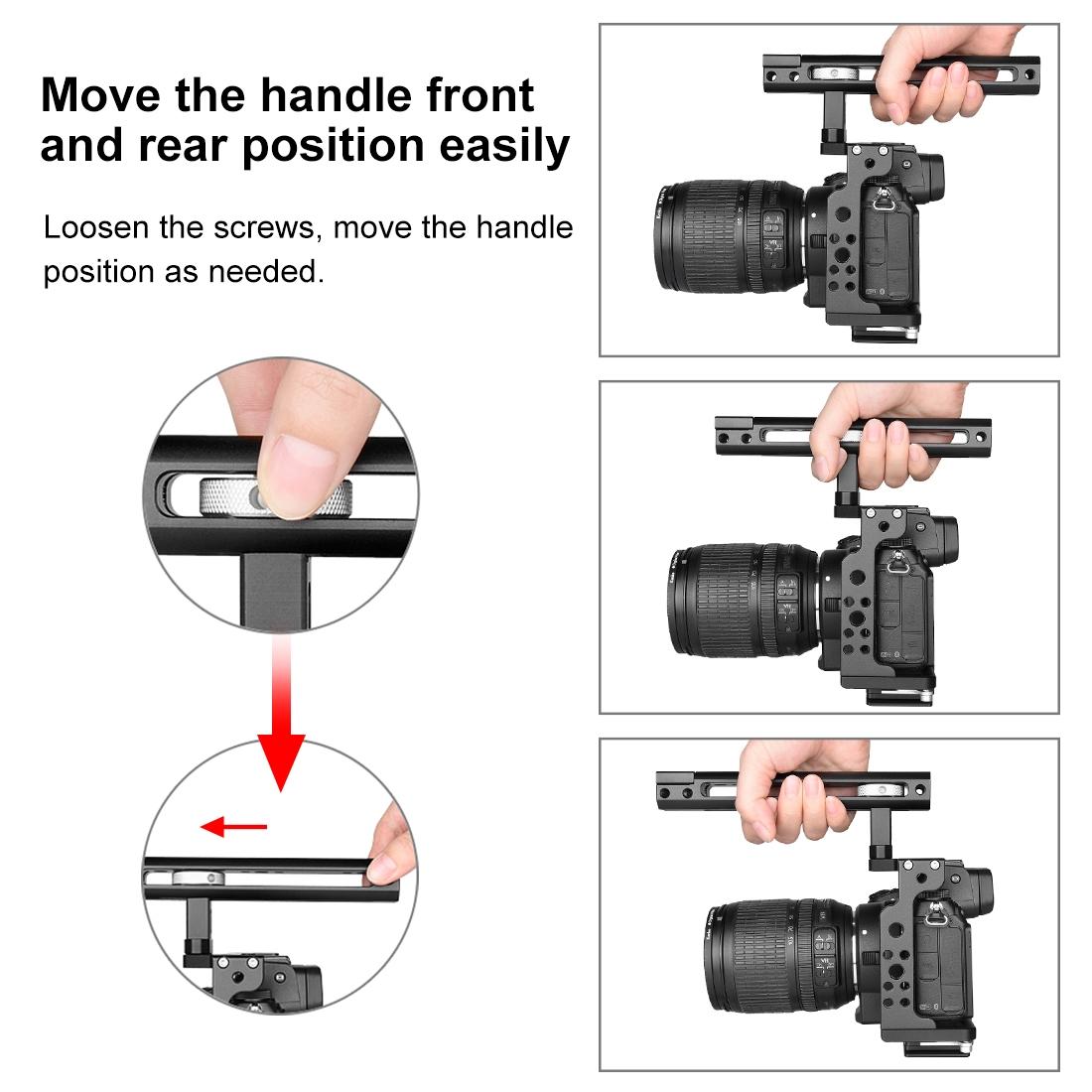 Move the handle front and rear position easily

Loosen the screws, move the handle position as needed.