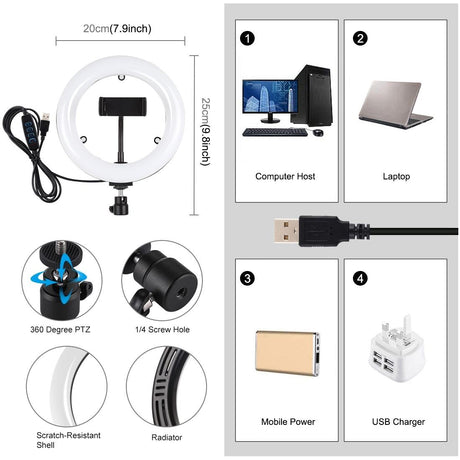 20cm(7.9inch)

25cm(9.8inch)

360 Degree PTZ

1/4 Screw Hole

Scratch-Resistant Shell

Radiator

1

Computer Host

2

Laptop

3

Mobile Power

4

USB Charger