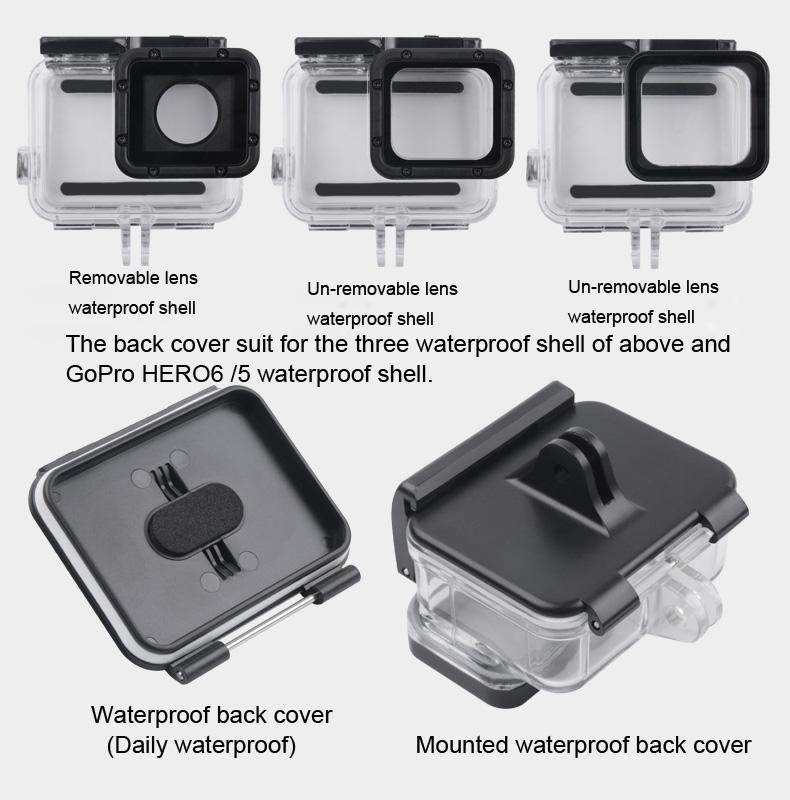 Removable lens waterproof shell

Un-removable lens waterproof shell

Un-removable lens waterproof shell

The back cover suit for the three waterproof shell of above and GoPro HERO6 /5 waterproof shell.

Waterproof back cover (Daily waterproof)

Mounted waterproof back cover