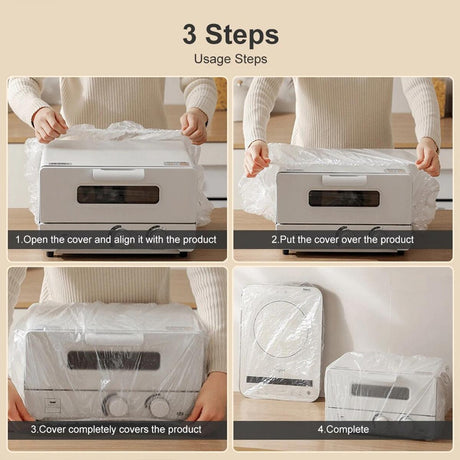 3 Steps
Usage Steps

1.Open the cover and align it with the product

2.Put the cover over the product

3.Cover completely covers the product

4.Complete