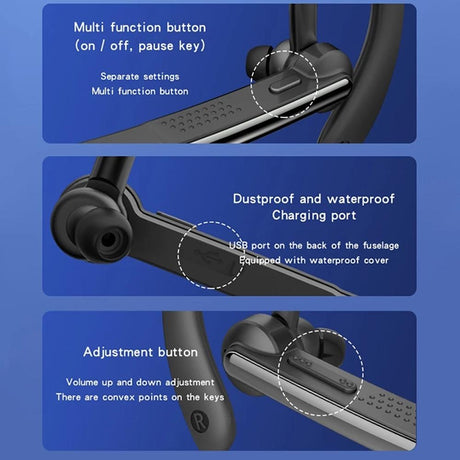 Multi function button
(on / off, pause key)

Separate settings
Multi function button

Dustproof and waterproof
Charging port

USB port on the back of the fuselage
Equipped with waterproof cover

Adjustment button

Volume up and down adjustment
There are convex points on the keys

R