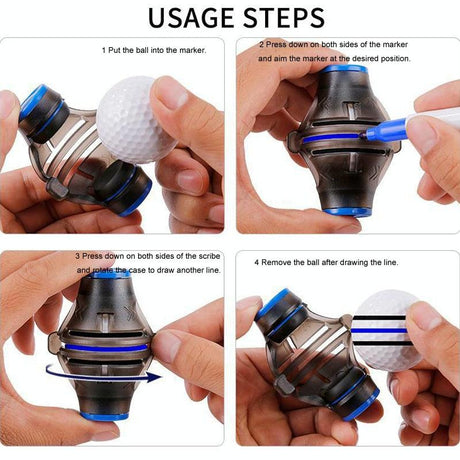 USAGE STEPS

1 Put the ball into the marker.

2 Press down on both sides of the marker and aim the marker at the desired position.

3 Press down on both sides of the scribe and rotate the case to draw another line.

4 Remove the ball after drawing the line.