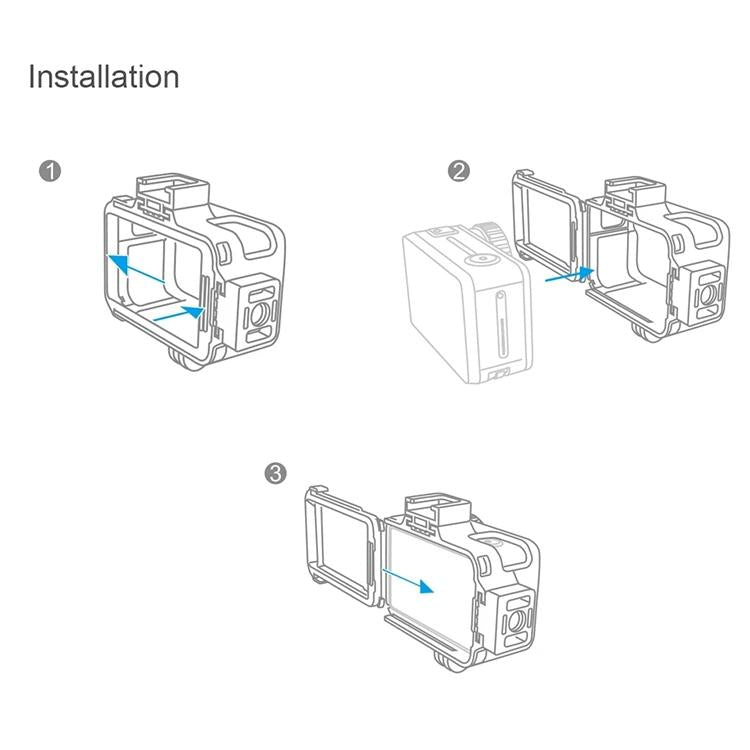 Installation

1

2

3