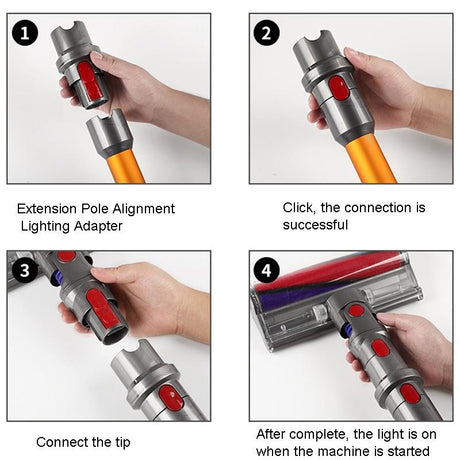 1

Extension Pole Alignment Lighting Adapter

2

Click, the connection is successful

3

Connect the tip

4

After complete, the light is on when the machine is started