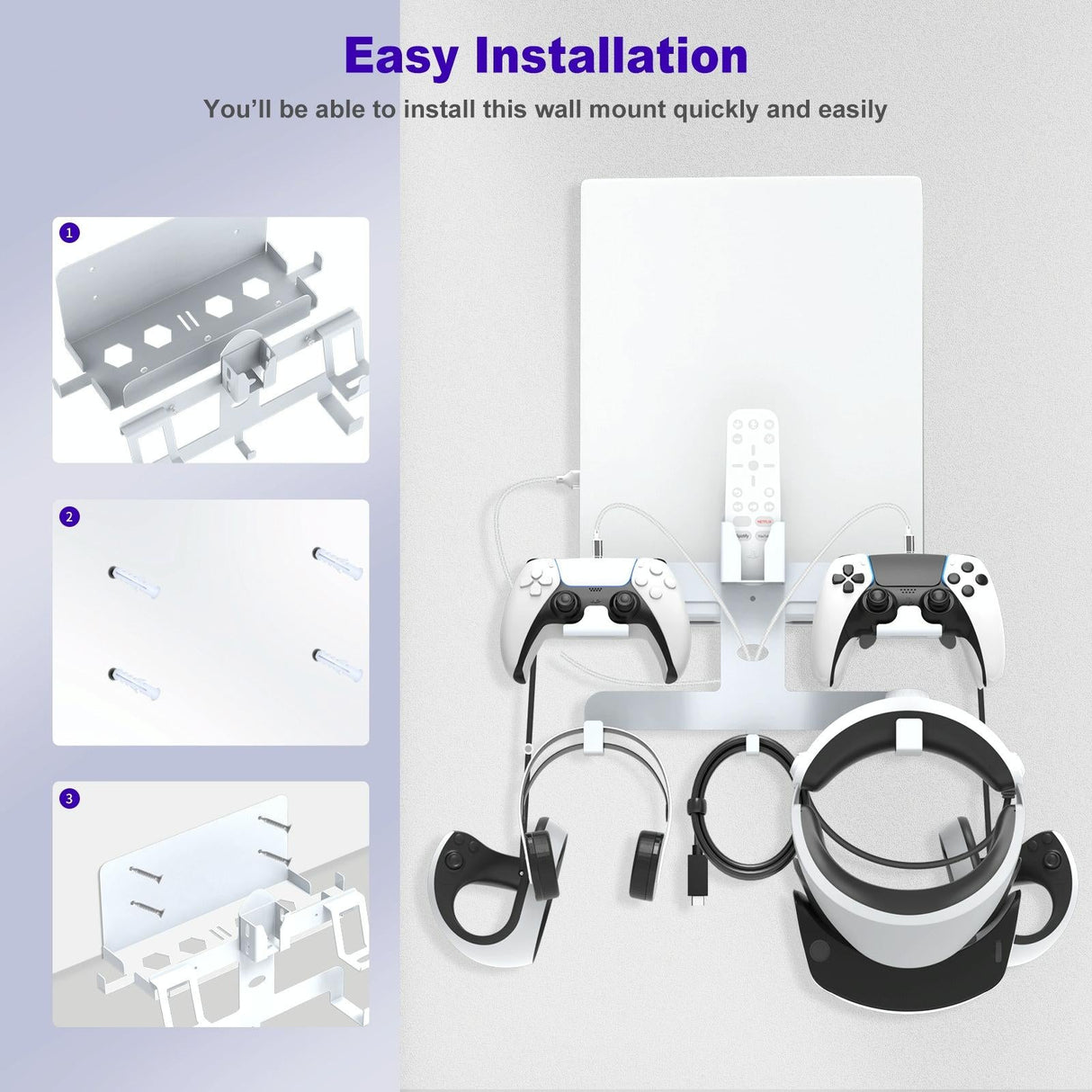 Easy Installation

You'll be able to install this wall mount quickly and easily

1

2

3

NETFLIX

Spotify

YouTube