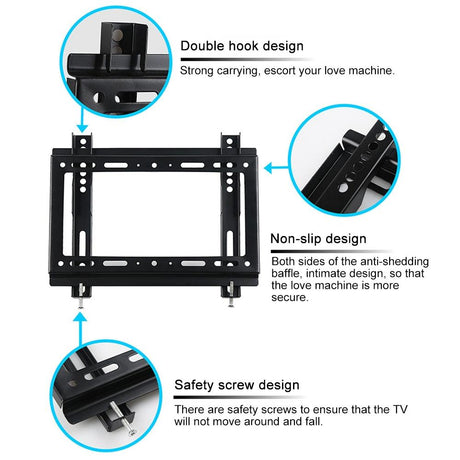 Double hook design
Strong carrying, escort your love machine.

Non-slip design
Both sides of the anti-shedding baffle, intimate design, so that the love machine is more secure.

Safety screw design
There are safety screws to ensure that the TV will not move around and fall.