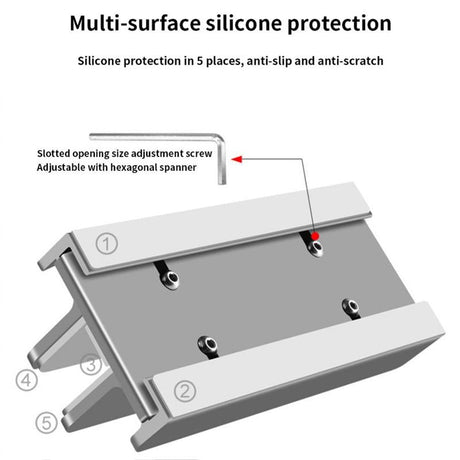 Multi-surface silicone protection

Silicone protection in 5 places, anti-slip and anti-scratch

Slotted opening size adjustment screw
Adjustable with hexagonal spanner

①

②

③

④

⑤