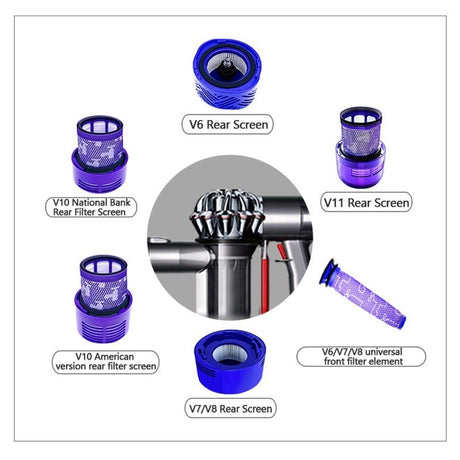 V6 Rear Screen

V10 National Bank Rear Filter Screen

V11 Rear Screen

V10 American version rear filter screen

V6/V7/V8 universal front filter element

V7/V8 Rear Screen