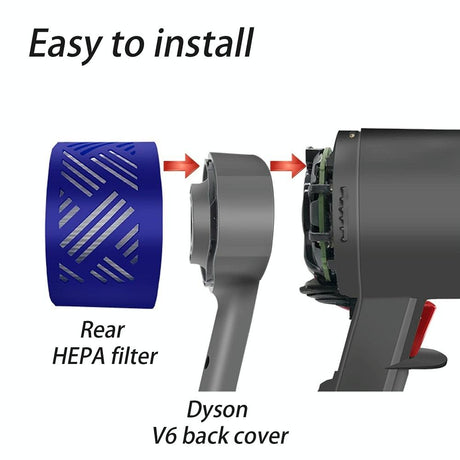 Easy to install

Rear
HEPA filter

Dyson
V6 back cover