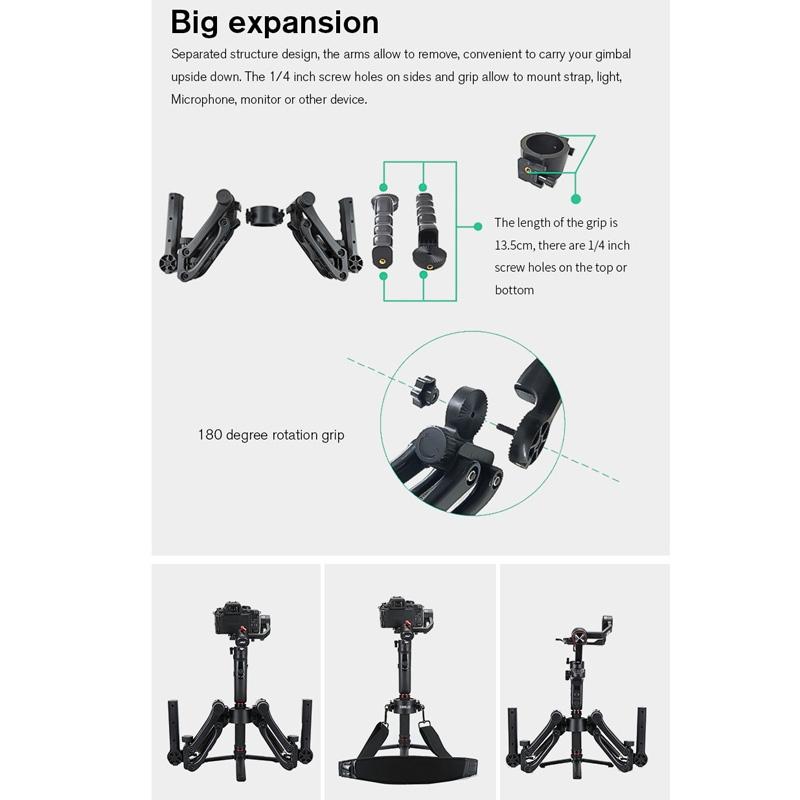 Big expansion

Separated structure design, the arms allow to remove, convenient to carry your gimbal upside down. The 1/4 inch screw holes on sides and grip allow to mount strap, light, Microphone, monitor or other device.

The length of the grip is 13.5cm, there are 1/4 inch screw holes on the top or bottom

180 degree rotation grip